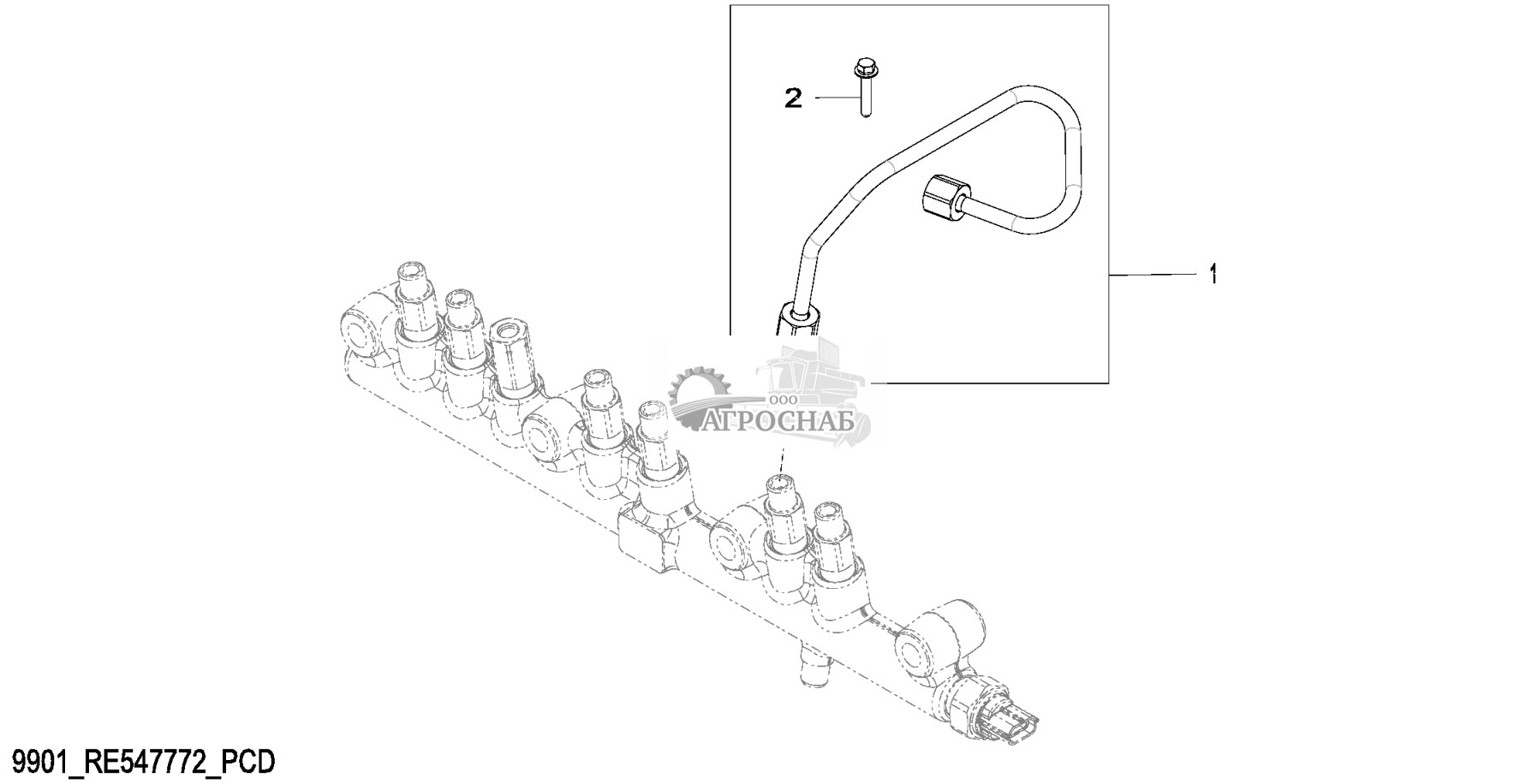 2

1

ООО
АГРОСНАБ

9901_RE547772_PCD